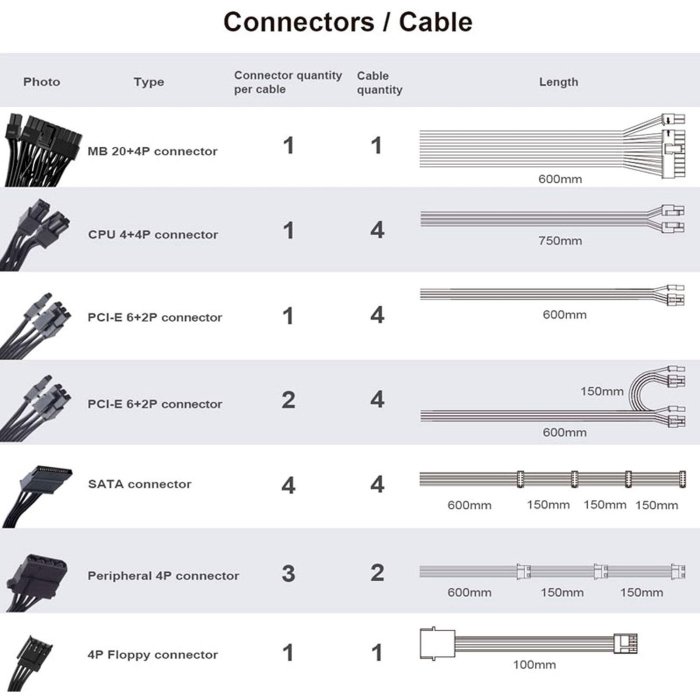 Connectors / Cable

| Photo | Type | Connector quantity per cable | Cable quantity | Length |
|---|---|---|---|---|
| | MB 20+4P connector | 1 | 1 | 600mm |
| | CPU 4+4P connector | 1 | 4 | 750mm |
| | PCI-E 6+2P connector | 1 | 4 | 600mm |
| | PCI-E 6+2P connector | 2 | 4 | 150mm 600mm |
| | SATA connector | 4 | 4 | 600mm 150mm 150mm 150mm |
| | Peripheral 4P connector | 3 | 2 | 600mm 150mm 150mm |
| | 4P Floppy connector | 1 | 1 | 100mm |